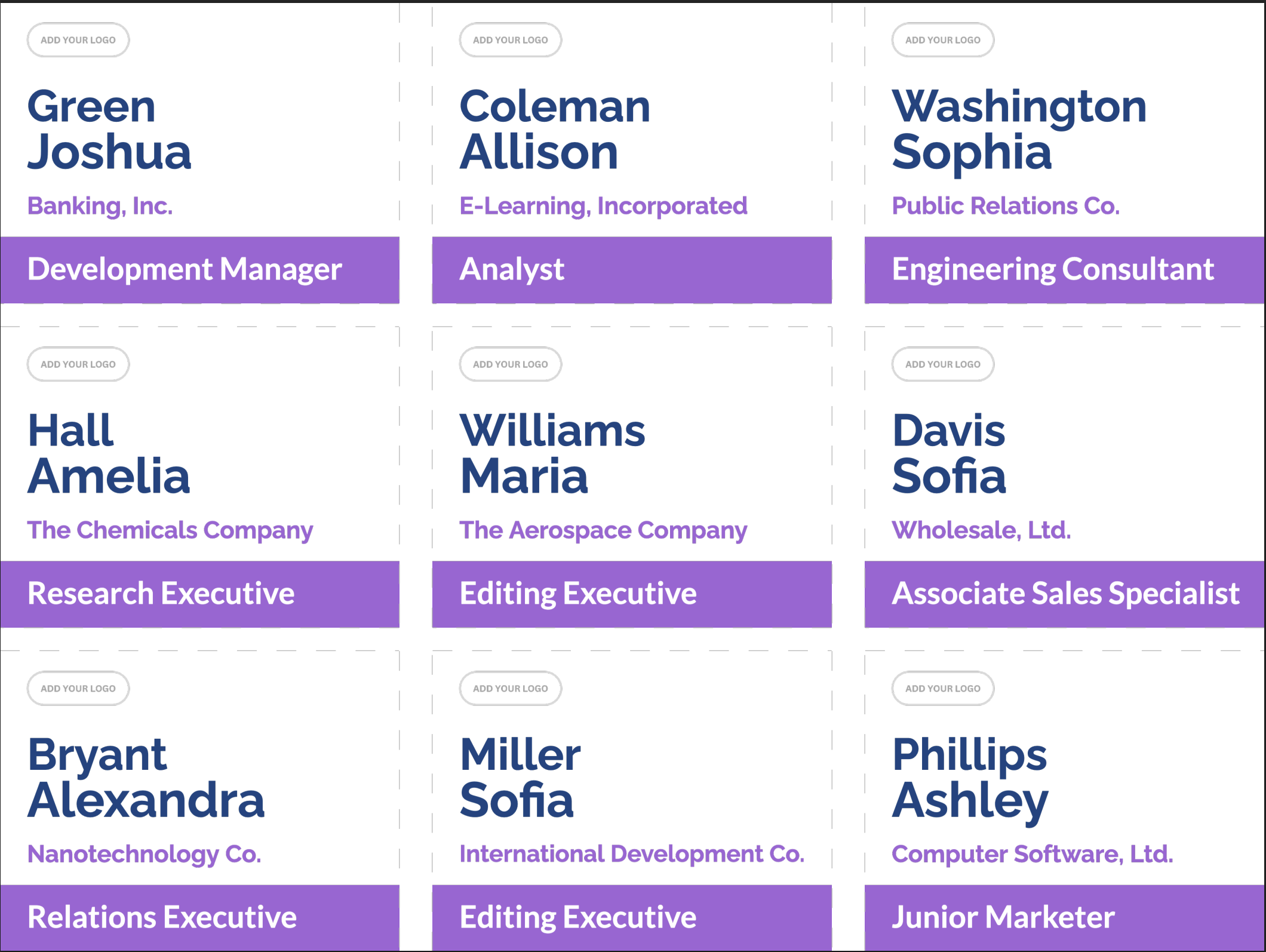 ADD YOUR LOGO

Green
Joshua

Banking, Inc.

Development Manager

ADD YOUR LOGO

Coleman
Allison

E-Learning, Incorporated

Analyst

ADD YOUR LOGO

Washington
Sophia

Public Relations Co.

Engineering Consultant

ADD YOUR LOGO

Hall
Amelia

The Chemicals Company

Research Executive

ADD YOUR LOGO

Williams
Maria

The Aerospace Company

Editing Executive

ADD YOUR LOGO

Davis
Sofia

Wholesale, Ltd.

Associate Sales Specialist

ADD YOUR LOGO

Bryant
Alexandra

Nanotechnology Co.

Relations Executive

ADD YOUR LOGO

Miller
Sofia

International Development Co.

Editing Executive

ADD YOUR LOGO

Phillips
Ashley

Computer Software, Ltd.

Junior Marketer